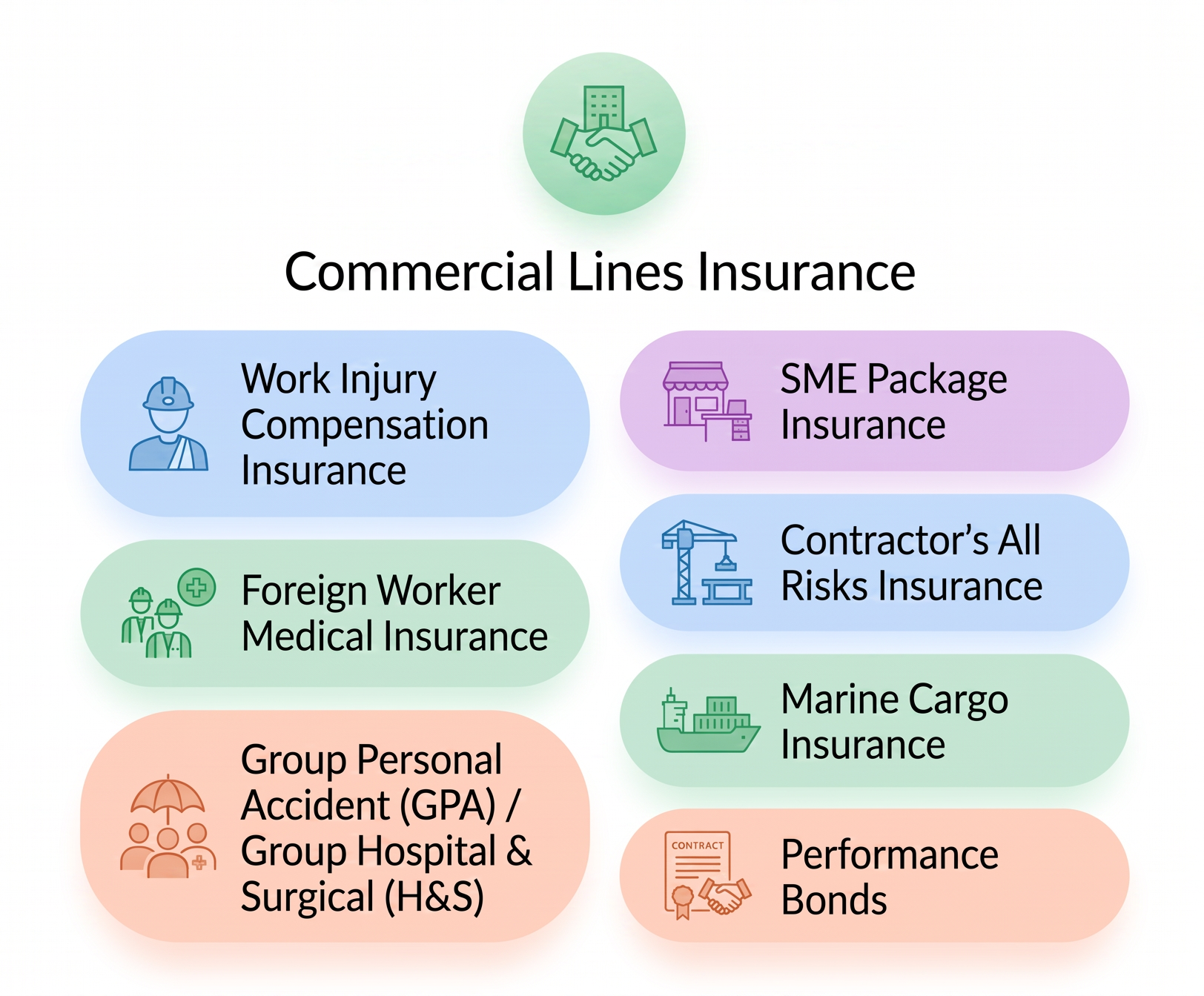 Commercial Lines Insurance

Work Injury Compensation Insurance

Foreign Worker Medical Insurance

Group Personal Accident (GPA) / Group Hospital & Surgical (H&S)

SME Package Insurance

Contractor's All Risks Insurance

Marine Cargo Insurance

CONTRACT

Performance Bonds